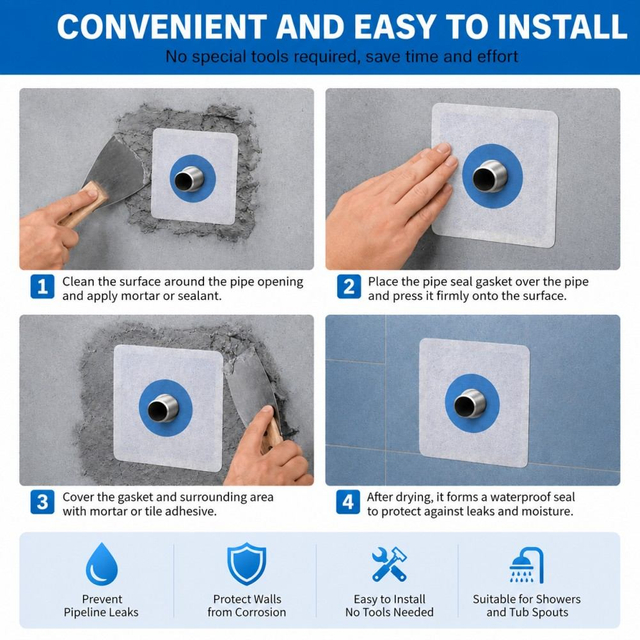 CONVENIENT AND EASY TO INSTALL

No special tools required, save time and effort

1 Clean the surface around the pipe opening and apply mortar or sealant.

2 Place the pipe seal gasket over the pipe and press it firmly onto the surface.

3 Cover the gasket and surrounding area with mortar or tile adhesive.

4 After drying, it forms a waterproof seal to protect against leaks and moisture.

Prevent Pipeline Leaks

Protect Walls from Corrosion

Easy to Install No Tools Needed

Suitable for Showers and Tub Spouts