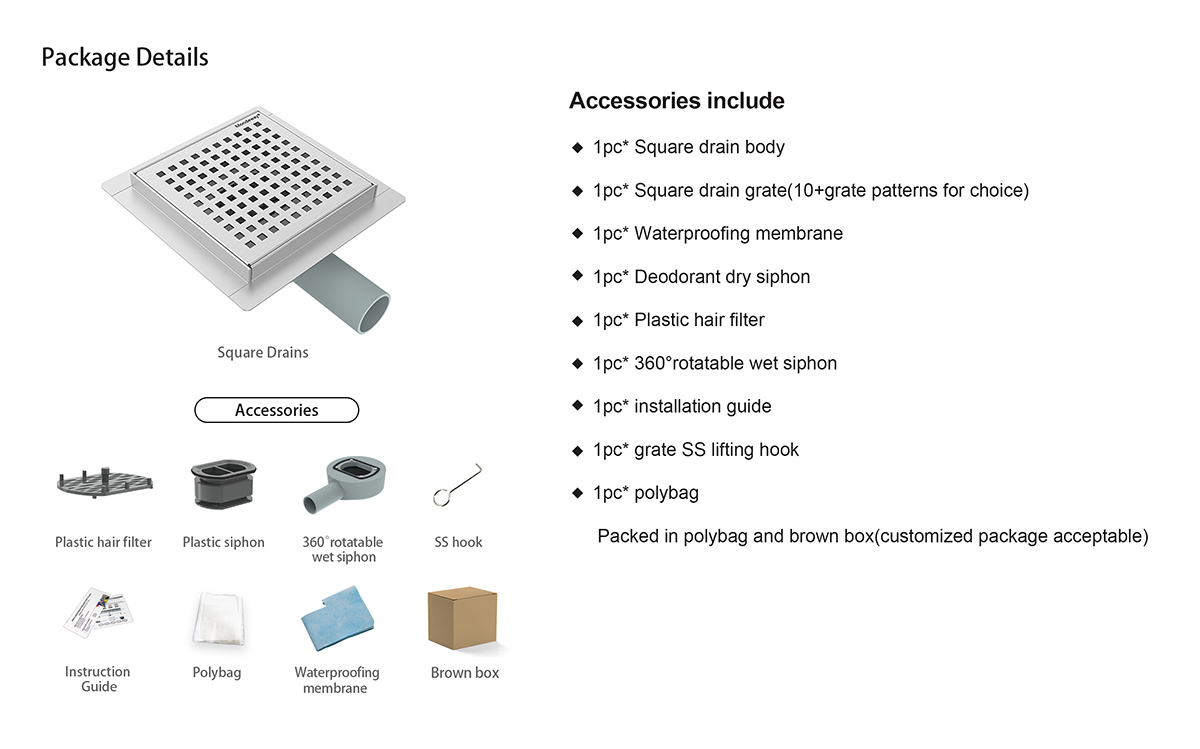 Package Details

Square Drains

Accessories

Plastic hair filter

Plastic siphon

360°rotatable wet siphon

SS hook

Instruction Guide

Polybag

Waterproofing membrane

Brown box

Accessories include

◆ 1pc* Square drain body

◆ 1pc* Square drain grate(10+grate patterns for choice)

◆ 1pc* Waterproofing membrane

◆ 1pc* Deodorant dry siphon

◆ 1pc* Plastic hair filter

◆ 1pc* 360°rotatable wet siphon

◆ 1pc* installation guide

◆ 1pc* grate SS lifting hook

◆ 1pc* polybag

Packed in polybag and brown box(customized package acceptable)