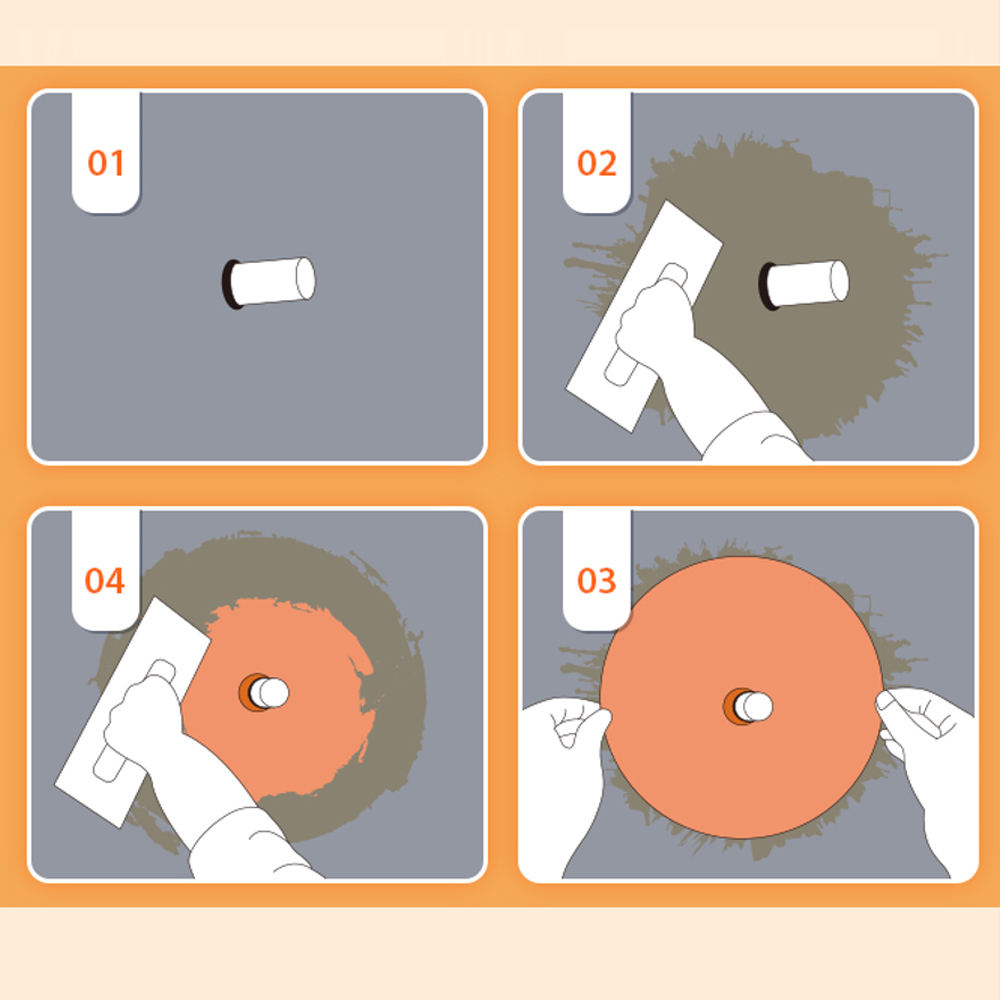 01

02

04

03