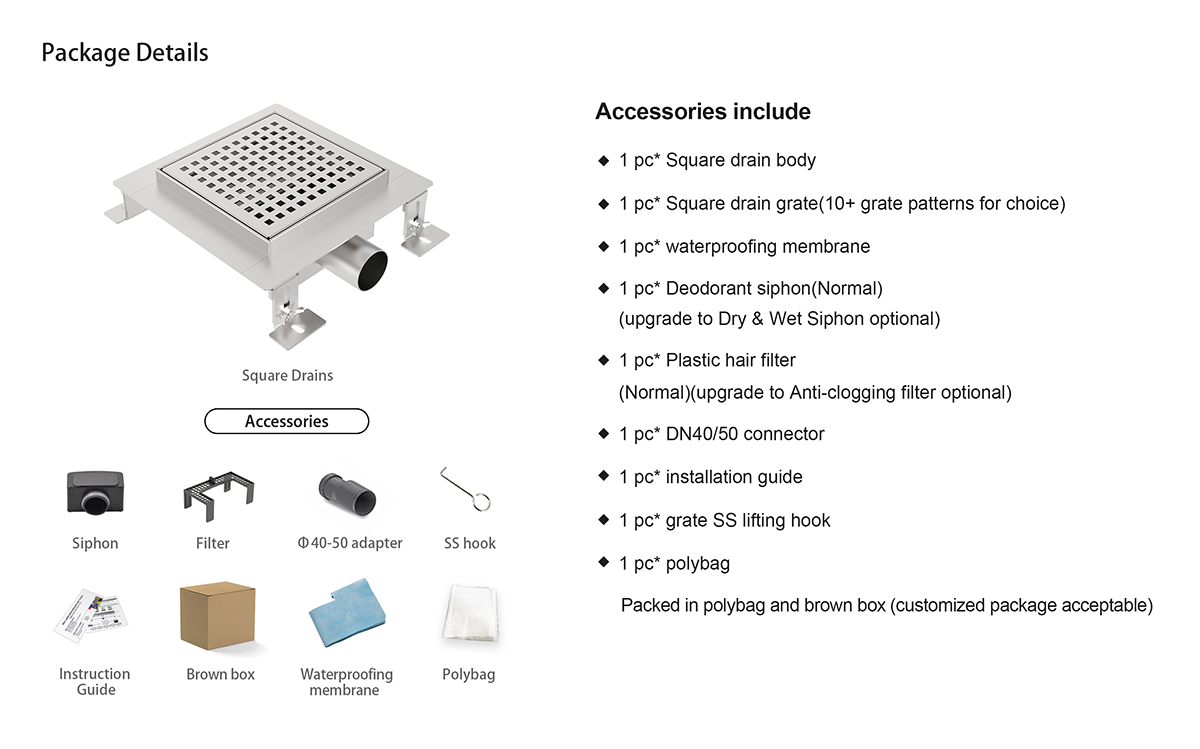 Package Details

Square Drains

Accessories

Siphon

Filter

Φ40-50 adapter

SS hook

Instruction Guide

Brown box

Waterproofing membrane

Polybag

Accessories include

◆ 1 pc* Square drain body

◆ 1 pc* Square drain grate(10+ grate patterns for choice)

◆ 1 pc* waterproofing membrane

◆ 1 pc* Deodorant siphon(Normal) (upgrade to Dry & Wet Siphon optional)

◆ 1 pc* Plastic hair filter (Normal)(upgrade to Anti-clogging filter optional)

◆ 1 pc* DN40/50 connector

◆ 1 pc* installation guide

◆ 1 pc* grate SS lifting hook

◆ 1 pc* polybag

Packed in polybag and brown box (customized package acceptable)