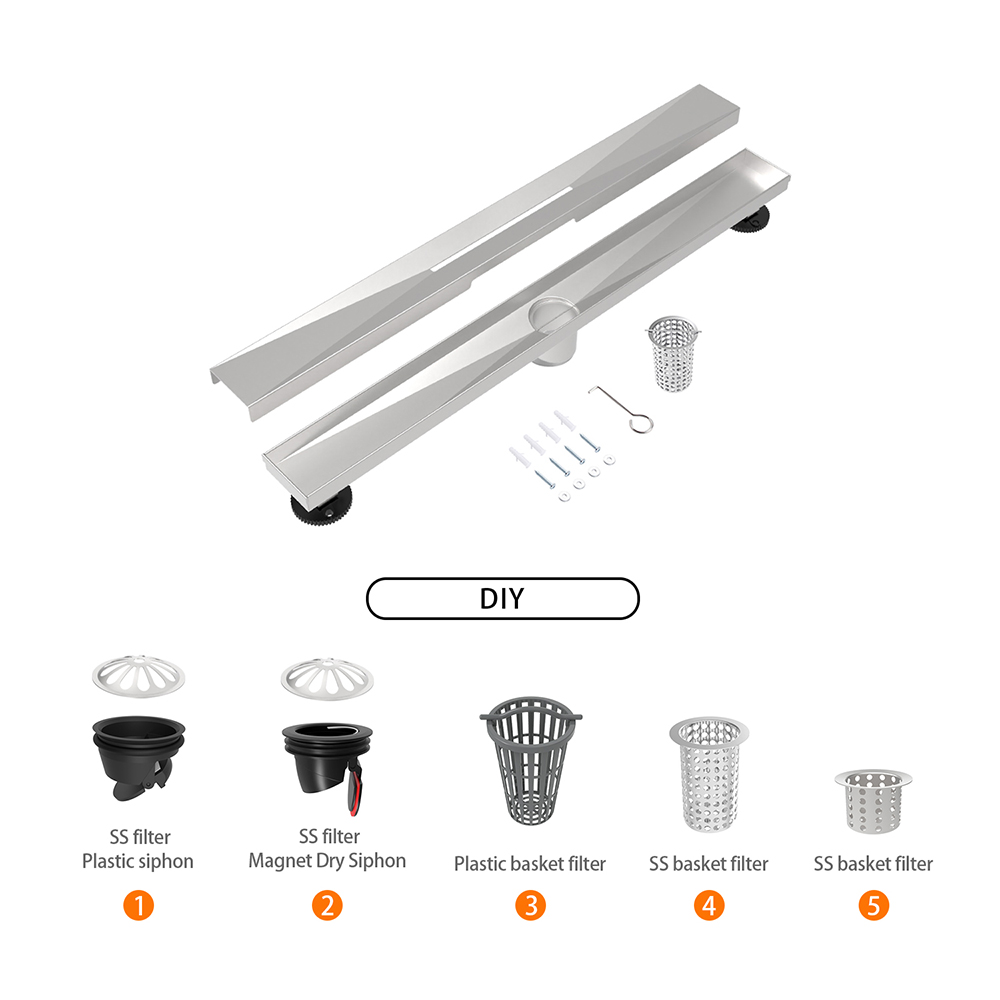 DIY

SS filter
Plastic siphon
1

SS filter
Magnet Dry Siphon
2

Plastic basket filter
3

SS basket filter
4

SS basket filter
5