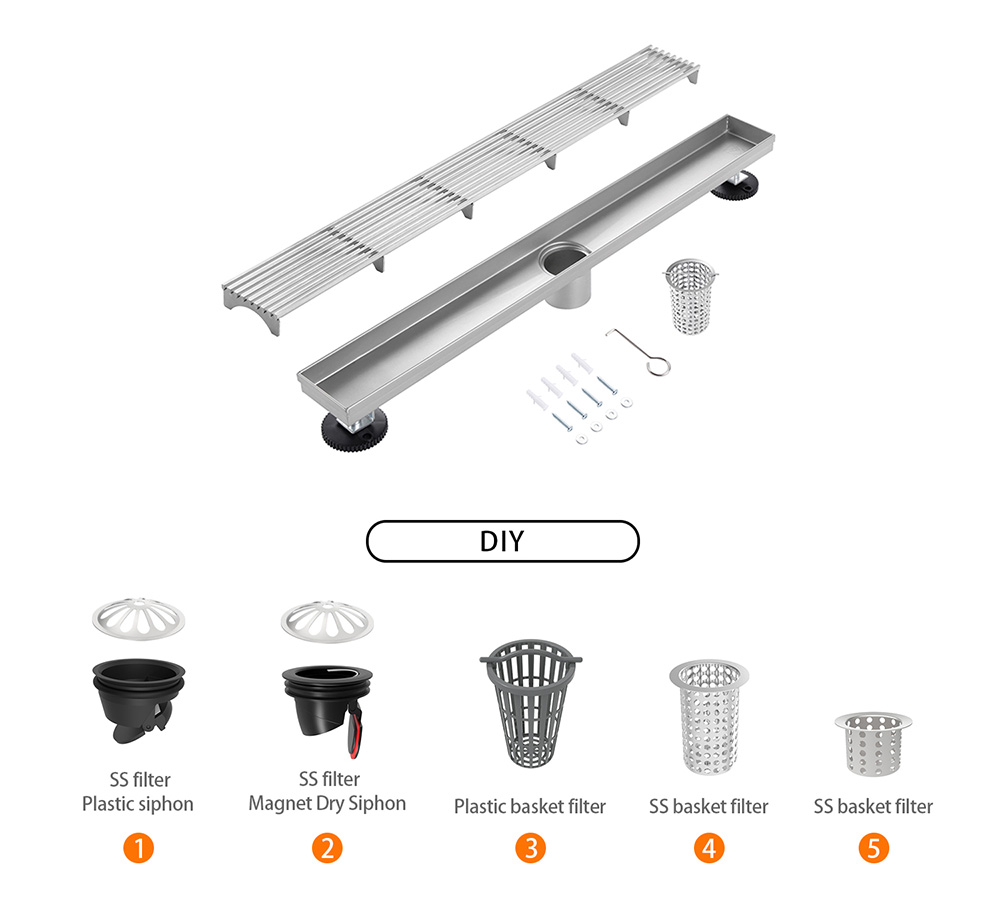 DIY

SS filter
Plastic siphon
1

SS filter
Magnet Dry Siphon
2

Plastic basket filter
3

SS basket filter
4

SS basket filter
5