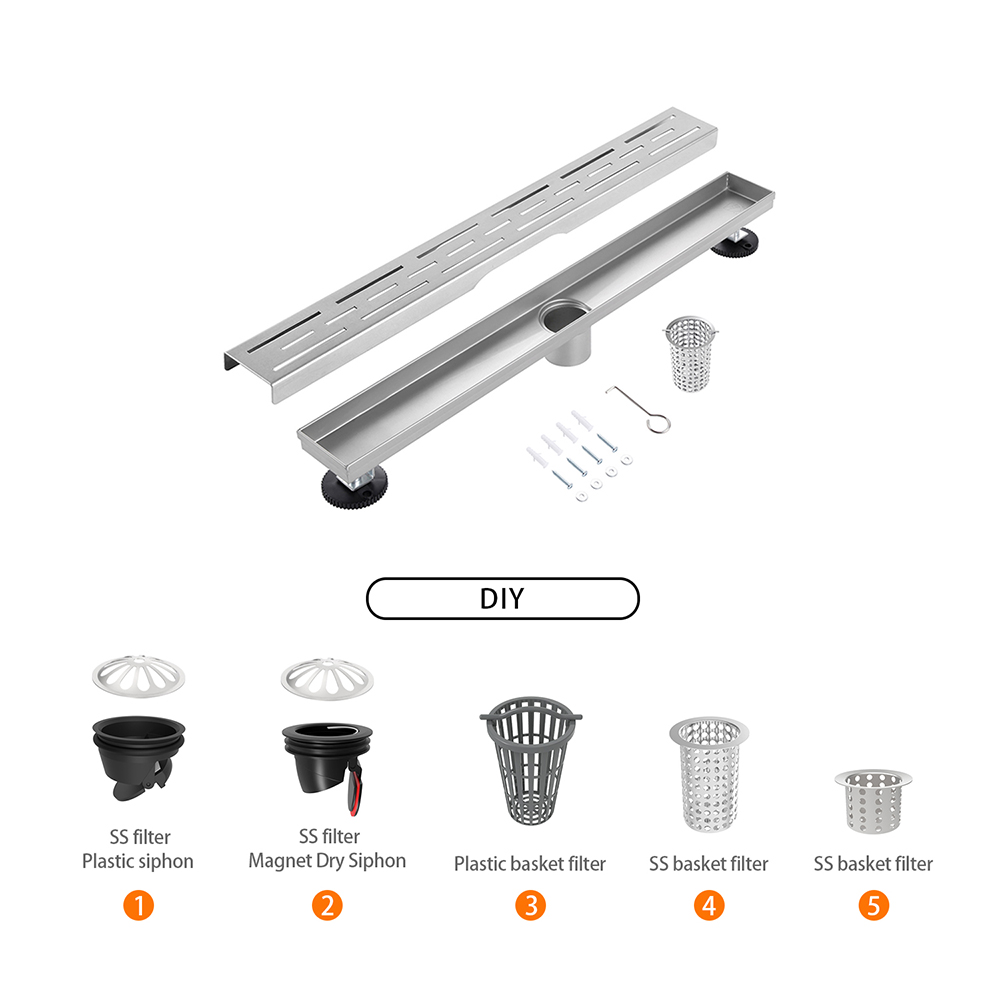 DIY

SS filter
Plastic siphon
1

SS filter
Magnet Dry Siphon
2

Plastic basket filter
3

SS basket filter
4

SS basket filter
5