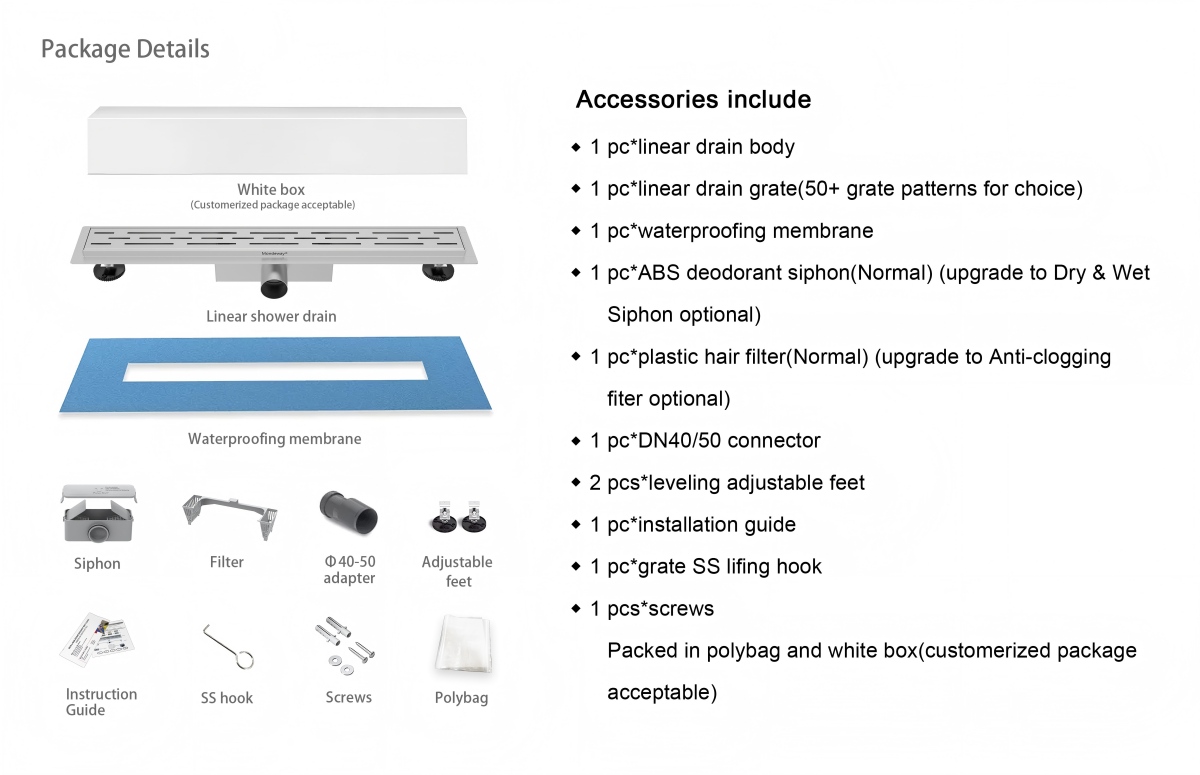 Package Details

White box
(Customerized package acceptable)

Linear shower drain

Waterproofing membrane

Siphon

Filter

Φ40-50 adapter

Adjustable feet

Instruction Guide

SS hook

Screws

Polybag

Accessories include

◆ 1 pc*linear drain body

◆ 1 pc*linear drain grate(50+ grate patterns for choice)

◆ 1 pc*waterproofing membrane

◆ 1 pc*ABS deodorant siphon(Normal) (upgrade to Dry & Wet Siphon optional)

◆ 1 pc*plastic hair filter(Normal) (upgrade to Anti-clogging fiter optional)

◆ 1 pc*DN40/50 connector

◆ 2 pcs*leveling adjustable feet

◆ 1 pc*installation guide

◆ 1 pc*grate SS lifing hook

◆ 1 pcs*screws

Packed in polybag and white box(customerized package acceptable)