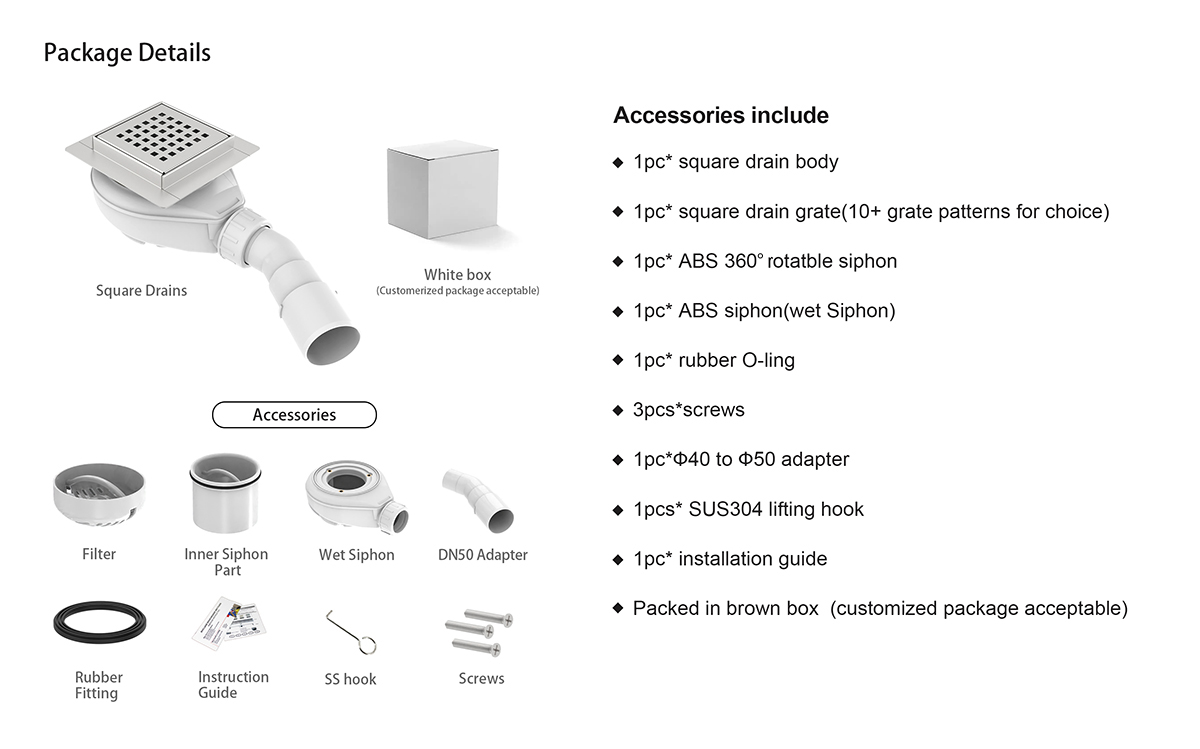 Package Details

Square Drains

White box
(Customerized package acceptable)

Accessories

Filter

Inner Siphon Part

Wet Siphon

DN50 Adapter

Rubber Fitting

Instruction Guide

SS hook

Screws

Accessories include

◆ 1pc* square drain body

◆ 1pc* square drain grate(10+ grate patterns for choice)

◆ 1pc* ABS 360° rotatble siphon

◆ 1pc* ABS siphon(wet Siphon)

◆ 1pc* rubber O-ling

◆ 3pcs*screws

◆ 1pc*Φ40 to Φ50 adapter

◆ 1pcs* SUS304 lifting hook

◆ 1pc* installation guide

◆ Packed in brown box (customized package acceptable)